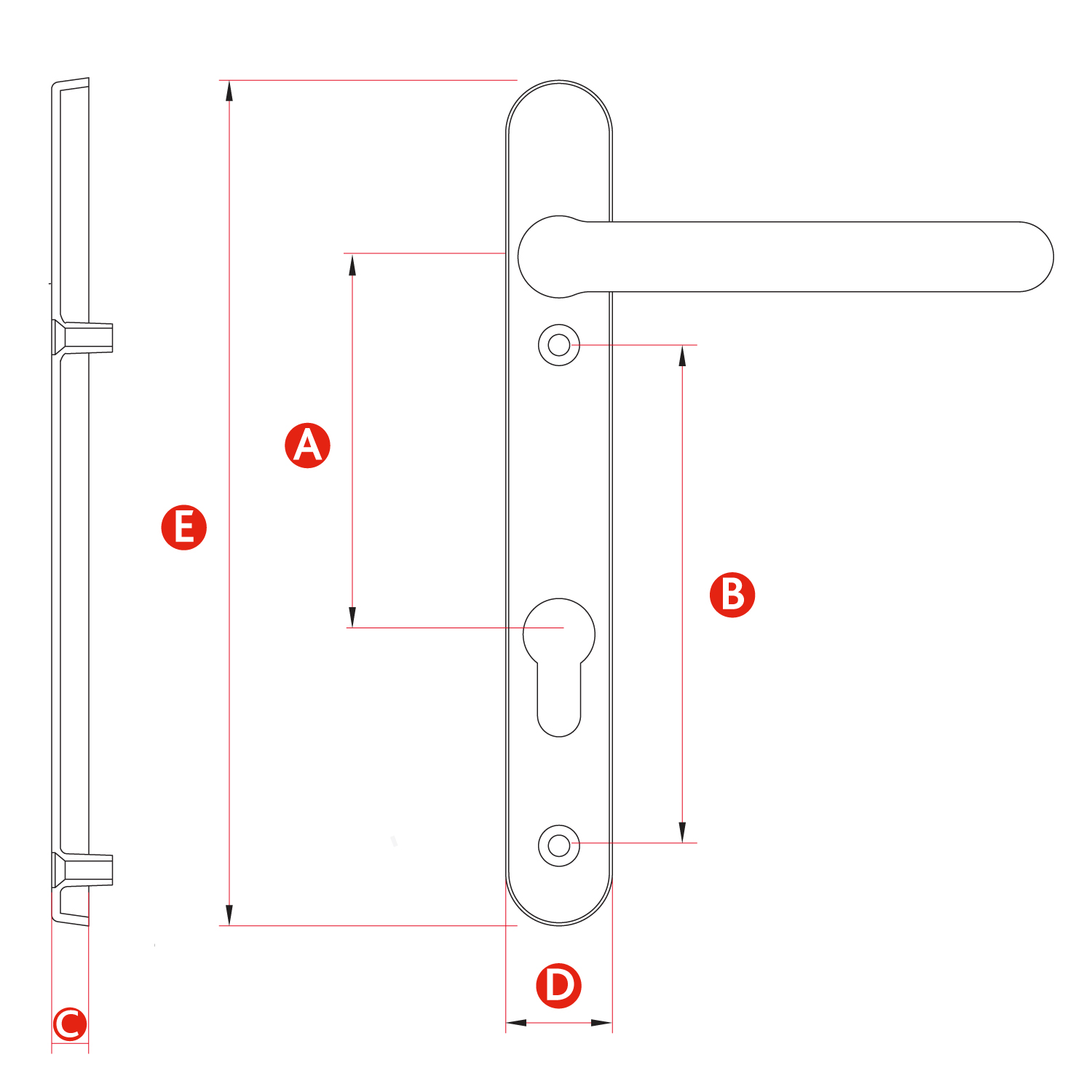 A

E

B

D

C